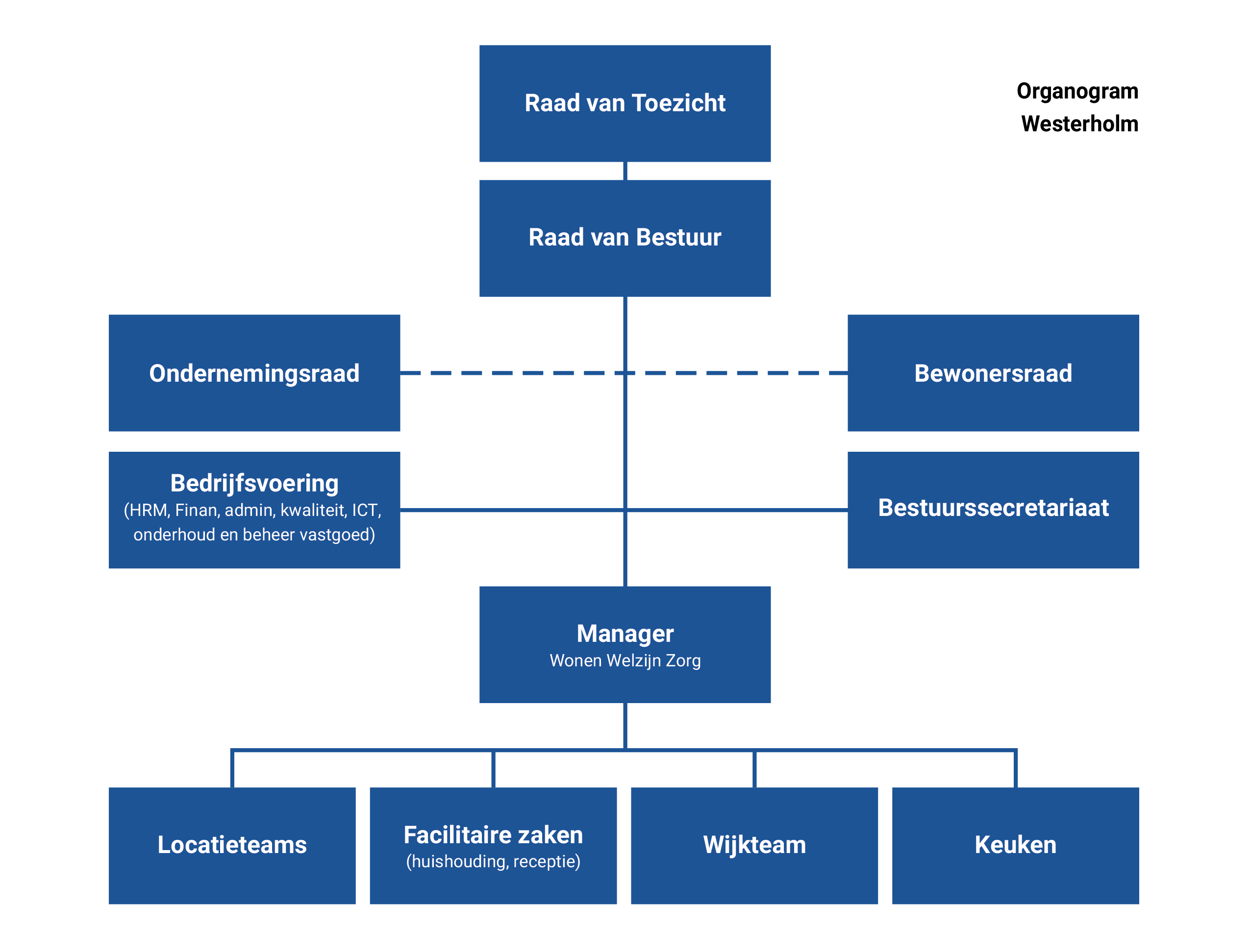 Raad van Toezicht

Organogram
Westerholm

Raad van Bestuur

Ondernemingsraad

Bewonersraad

Bedrijfsvoering
(HRM, Finan, admin, kwaliteit, ICT, onderhoud en beheer vastgoed)

Bestuurssecretariaat

Manager
Wonen Welzijn Zorg

Locatieteams

Facilitaire zaken
(huishouding, receptie)

Wijkteam

Keuken